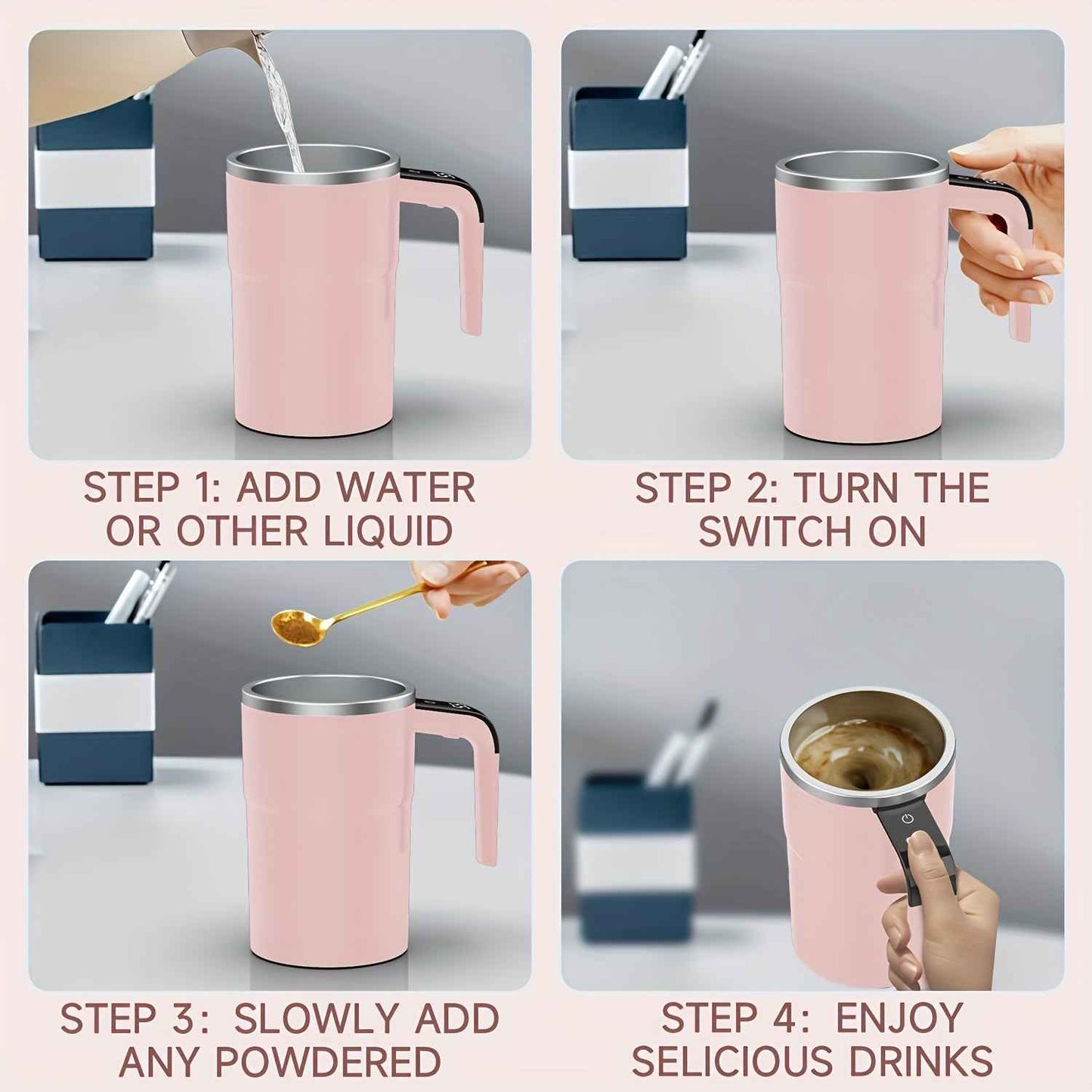 STEP 1: ADD WATER OR OTHER LIQUID

STEP 2: TURN THE SWITCH ON

STEP 3: SLOWLY ADD ANY POWDERED

STEP 4: ENJOY SELICIOUS DRINKS