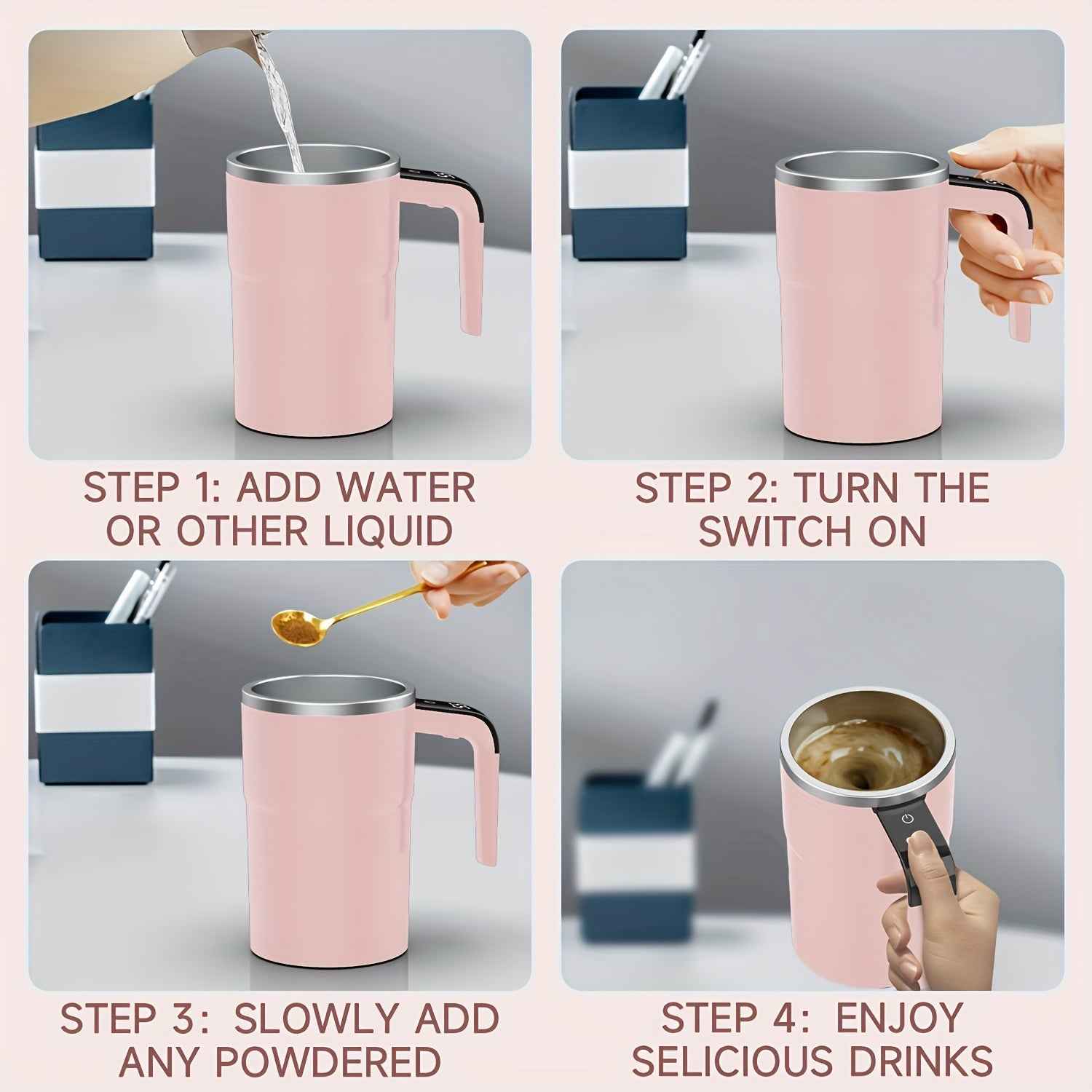 STEP 1: ADD WATER OR OTHER LIQUID

STEP 2: TURN THE SWITCH ON

STEP 3: SLOWLY ADD ANY POWDERED

STEP 4: ENJOY SELICIOUS DRINKS