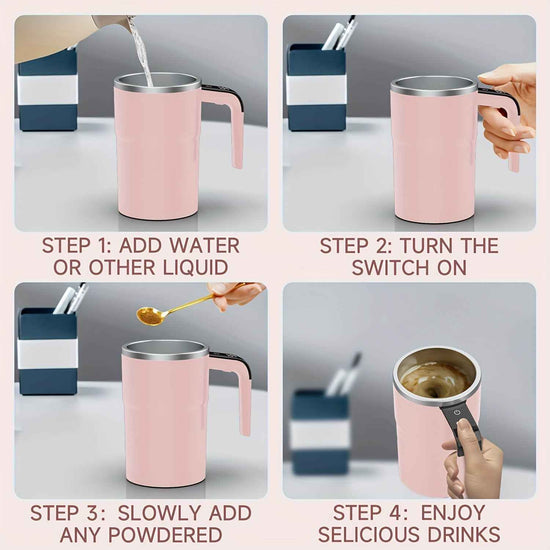 STEP 1: ADD WATER OR OTHER LIQUID

STEP 2: TURN THE SWITCH ON

STEP 3: SLOWLY ADD ANY POWDERED

STEP 4: ENJOY SELICIOUS DRINKS