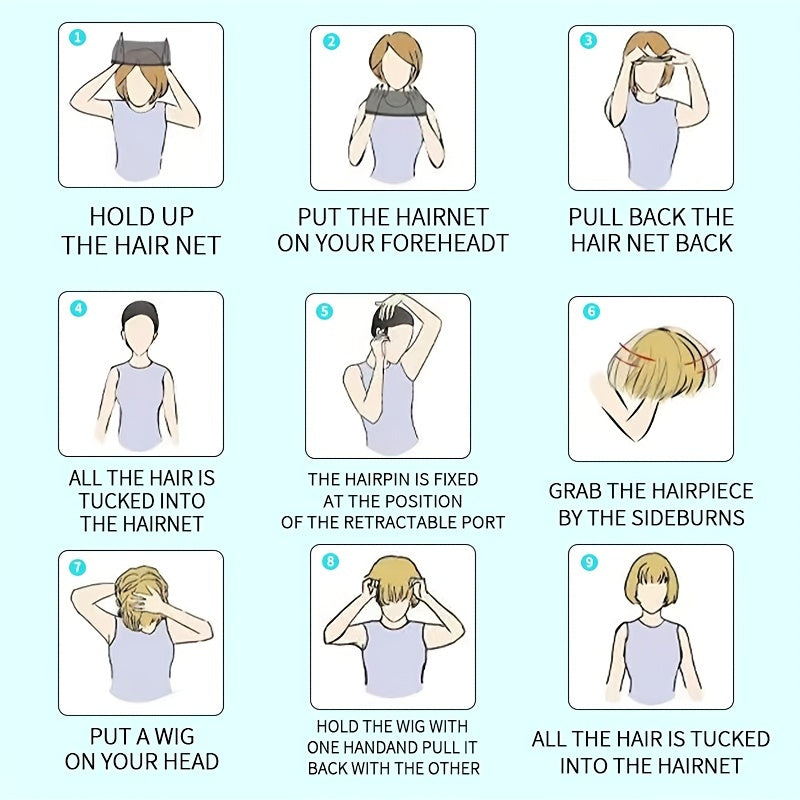 1
HOLD UP THE HAIR NET

2
PUT THE HAIRNET ON YOUR FOREHEADT

3
PULL BACK THE HAIR NET BACK

4
ALL THE HAIR IS TUCKED INTO THE HAIRNET

5
THE HAIRPIN IS FIXED AT THE POSITION OF THE RETRACTABLE PORT

6
GRAB THE HAIRPIECE BY THE SIDEBURNS

7
PUT A WIG ON YOUR HEAD

8
HOLD THE WIG WITH ONE HANDAND PULL IT BACK WITH THE OTHER

9
ALL THE HAIR IS TUCKED INTO THE HAIRNET