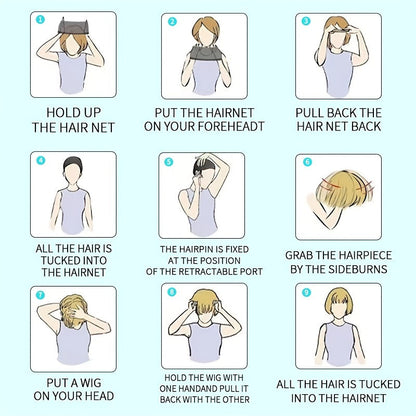 1
HOLD UP THE HAIR NET

2
PUT THE HAIRNET ON YOUR FOREHEADT

3
PULL BACK THE HAIR NET BACK

4
ALL THE HAIR IS TUCKED INTO THE HAIRNET

5
THE HAIRPIN IS FIXED AT THE POSITION OF THE RETRACTABLE PORT

6
GRAB THE HAIRPIECE BY THE SIDEBURNS

7
PUT A WIG ON YOUR HEAD

8
HOLD THE WIG WITH ONE HANDAND PULL IT BACK WITH THE OTHER

9
ALL THE HAIR IS TUCKED INTO THE HAIRNET