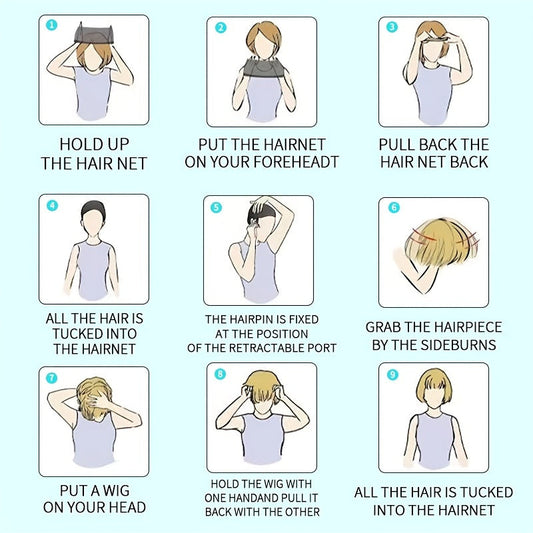 1

HOLD UP THE HAIR NET

2

PUT THE HAIRNET ON YOUR FOREHEADT

3

PULL BACK THE HAIR NET BACK

4

ALL THE HAIR IS TUCKED INTO THE HAIRNET

5

THE HAIRPIN IS FIXED AT THE POSITION OF THE RETRACTABLE PORT

6

GRAB THE HAIRPIECE BY THE SIDEBURNS

7

PUT A WIG ON YOUR HEAD

8

HOLD THE WIG WITH ONE HANDAND PULL IT BACK WITH THE OTHER

9

ALL THE HAIR IS TUCKED INTO THE HAIRNET