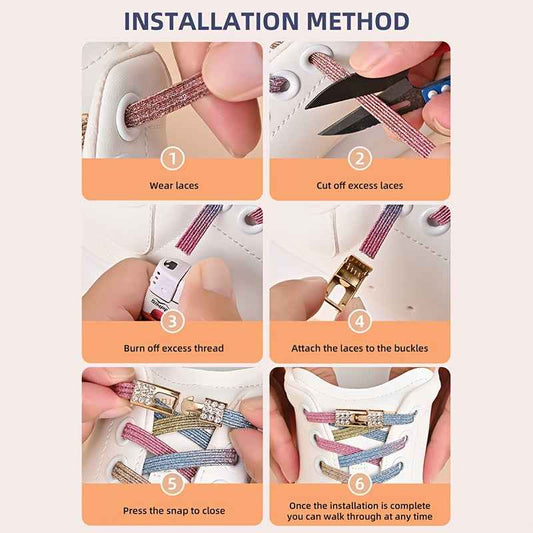 INSTALLATION METHOD

1
Wear laces

2
Cut off excess laces

3
Burn off excess thread

4
Attach the laces to the buckles

5
Press the snap to close

6
Once the installation is complete you can walk through at any time