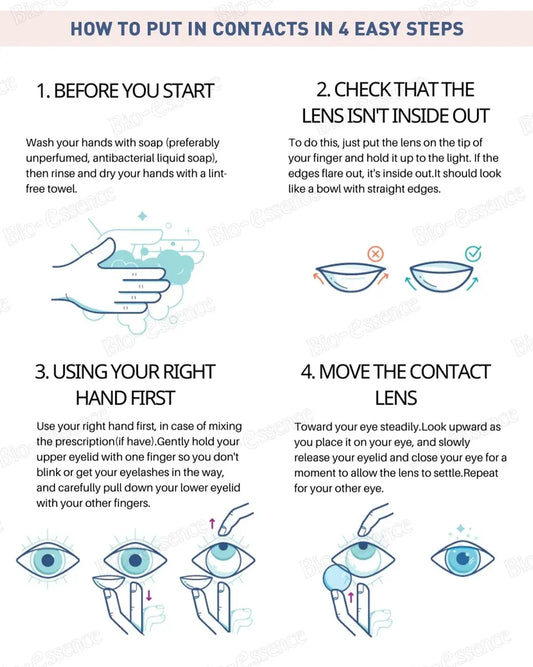 HOW TO PUT IN CONTACTS IN 4 EASY STEPS

1. BEFORE YOU START

Wash your hands with soap (preferably unperfumed, antibacterial liquid soap), then rinse and dry your hands with a lint-free towel.

2. CHECK THAT THE LENS ISN'T INSIDE OUT

To do this, just put the lens on the tip of your finger and hold it up to the light. If the edges flare out, it's inside out.It should look like a bowl with straight edges.

3. USING YOUR RIGHT HAND FIRST

Use your right hand first, in case of mixing the prescription(if have).Gently hold your upper eyelid with one finger so you don't blink or get your eyelashes in the way, and carefully pull down your lower eyelid with your other fingers.

4. MOVE THE CONTACT LENS

Toward your eye steadily.Look upward as you place it on your eye, and slowly release your eyelid and close your eye for a moment to allow the lens to settle.Repeat for your other eye.

Bio-Essence