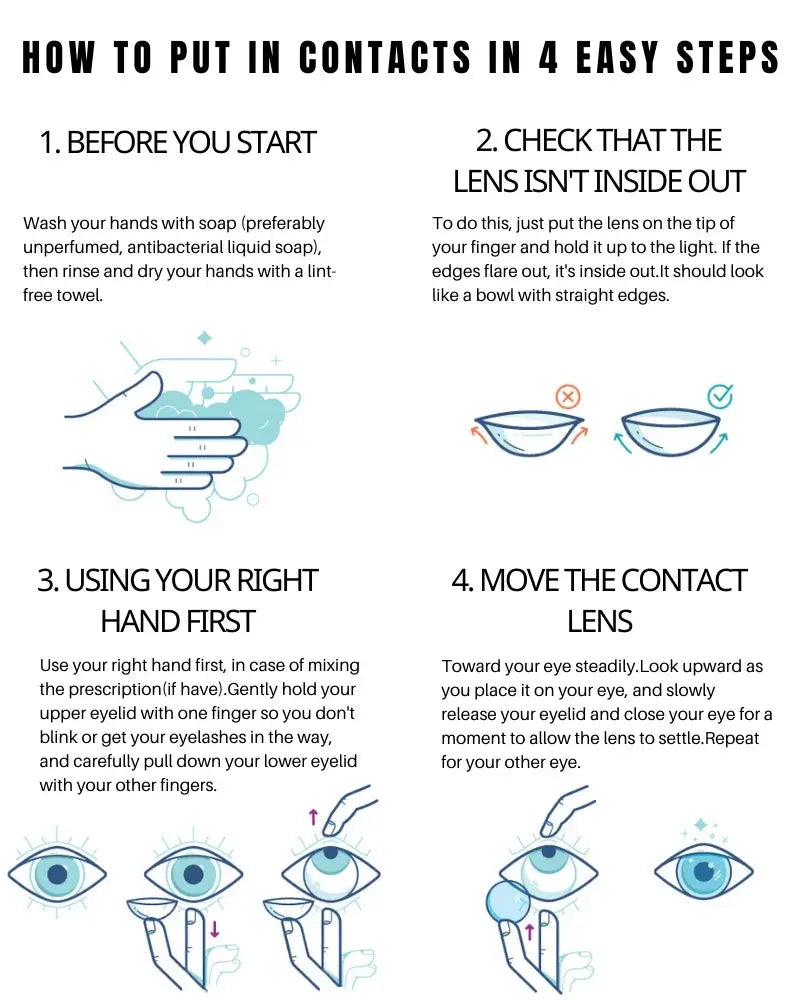 HOW TO PUT IN CONTACTS IN 4 EASY STEPS

1. BEFORE YOU START

Wash your hands with soap (preferably unperfumed, antibacterial liquid soap), then rinse and dry your hands with a lint-free towel.

2. CHECK THAT THE LENS ISN'T INSIDE OUT

To do this, just put the lens on the tip of your finger and hold it up to the light. If the edges flare out, it's inside out.It should look like a bowl with straight edges.

3. USING YOUR RIGHT HAND FIRST

Use your right hand first, in case of mixing the prescription(if have).Gently hold your upper eyelid with one finger so you don't blink or get your eyelashes in the way, and carefully pull down your lower eyelid with your other fingers.

4. MOVE THE CONTACT LENS

Toward your eye steadily.Look upward as you place it on your eye, and slowly release your eyelid and close your eye for a moment to allow the lens to settle.Repeat for your other eye.