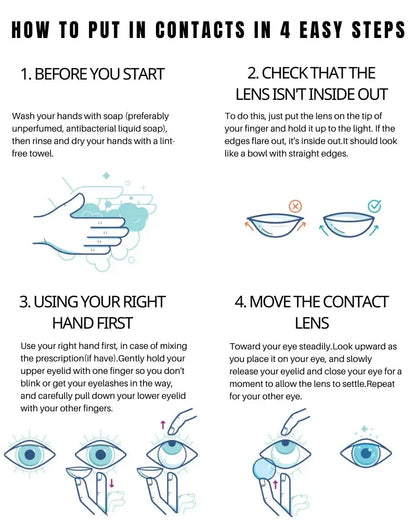 HOW TO PUT IN CONTACTS IN 4 EASY STEPS

1. BEFORE YOU START

Wash your hands with soap (preferably unperfumed, antibacterial liquid soap), then rinse and dry your hands with a lint-free towel.

2. CHECK THAT THE LENS ISN'T INSIDE OUT

To do this, just put the lens on the tip of your finger and hold it up to the light. If the edges flare out, it's inside out.It should look like a bowl with straight edges.

3. USING YOUR RIGHT HAND FIRST

Use your right hand first, in case of mixing the prescription(if have).Gently hold your upper eyelid with one finger so you don't blink or get your eyelashes in the way, and carefully pull down your lower eyelid with your other fingers.

4. MOVE THE CONTACT LENS

Toward your eye steadily.Look upward as you place it on your eye, and slowly release your eyelid and close your eye for a moment to allow the lens to settle.Repeat for your other eye.