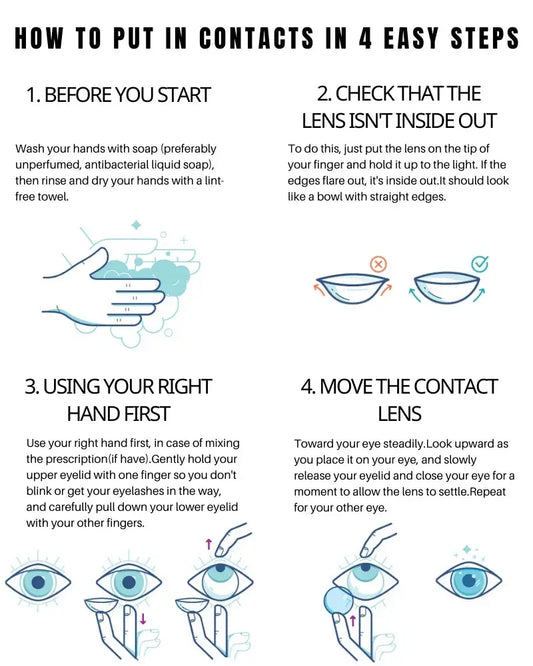 HOW TO PUT IN CONTACTS IN 4 EASY STEPS

1. BEFORE YOU START

Wash your hands with soap (preferably unperfumed, antibacterial liquid soap), then rinse and dry your hands with a lint-free towel.

2. CHECK THAT THE LENS ISN'T INSIDE OUT

To do this, just put the lens on the tip of your finger and hold it up to the light. If the edges flare out, it's inside out.It should look like a bowl with straight edges.

3. USING YOUR RIGHT HAND FIRST

Use your right hand first, in case of mixing the prescription(if have).Gently hold your upper eyelid with one finger so you don't blink or get your eyelashes in the way, and carefully pull down your lower eyelid with your other fingers.

4. MOVE THE CONTACT LENS

Toward your eye steadily.Look upward as you place it on your eye, and slowly release your eyelid and close your eye for a moment to allow the lens to settle.Repeat for your other eye.