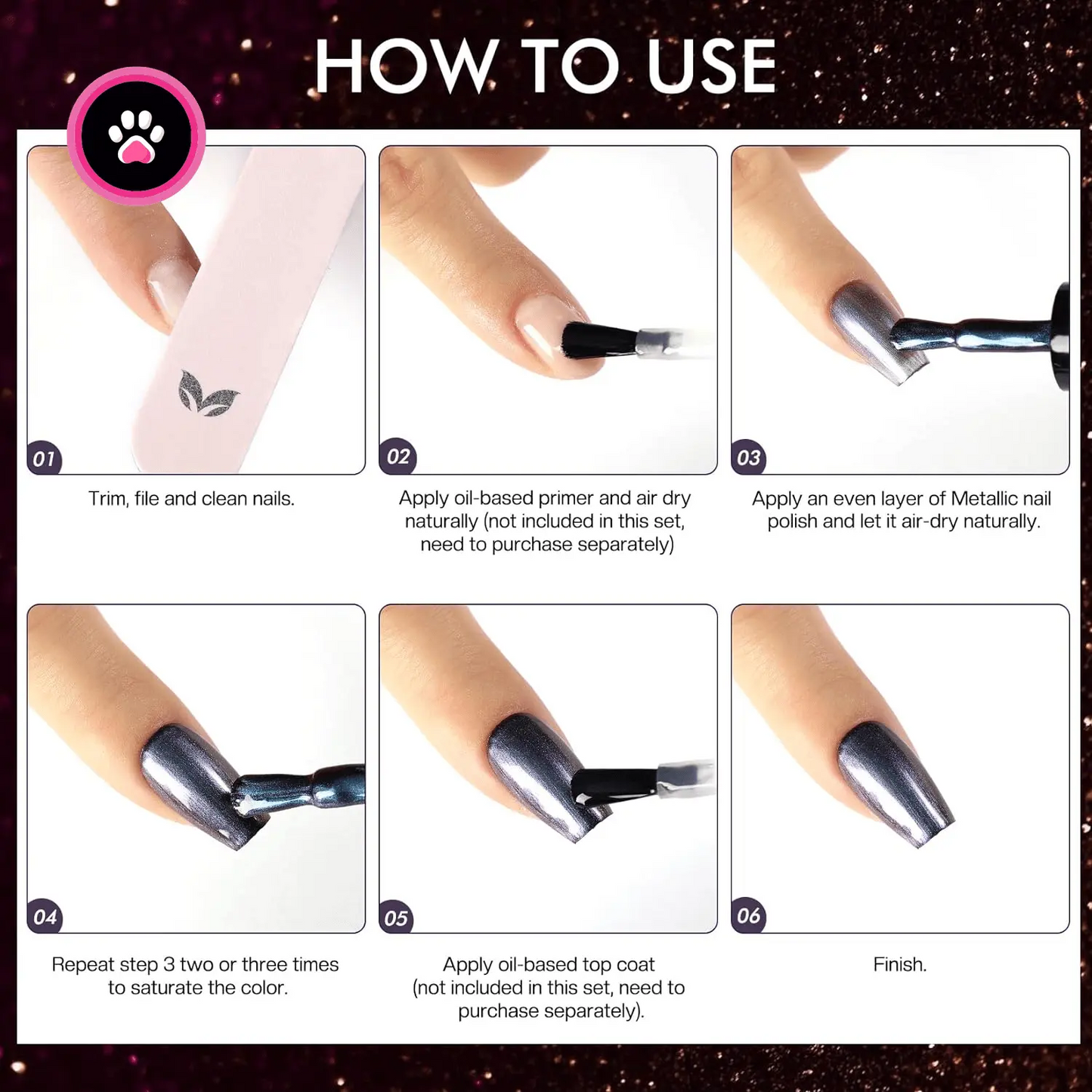 HOW TO USE

01

Trim, file and clean nails.

02

Apply oil-based primer and air dry naturally (not included in this set, need to purchase separately)

03

Apply an even layer of Metallic nail polish and let it air-dry naturally.

04

Repeat step 3 two or three times to saturate the color.

05

Apply oil-based top coat (not included in this set, need to purchase separately).

06

Finish.