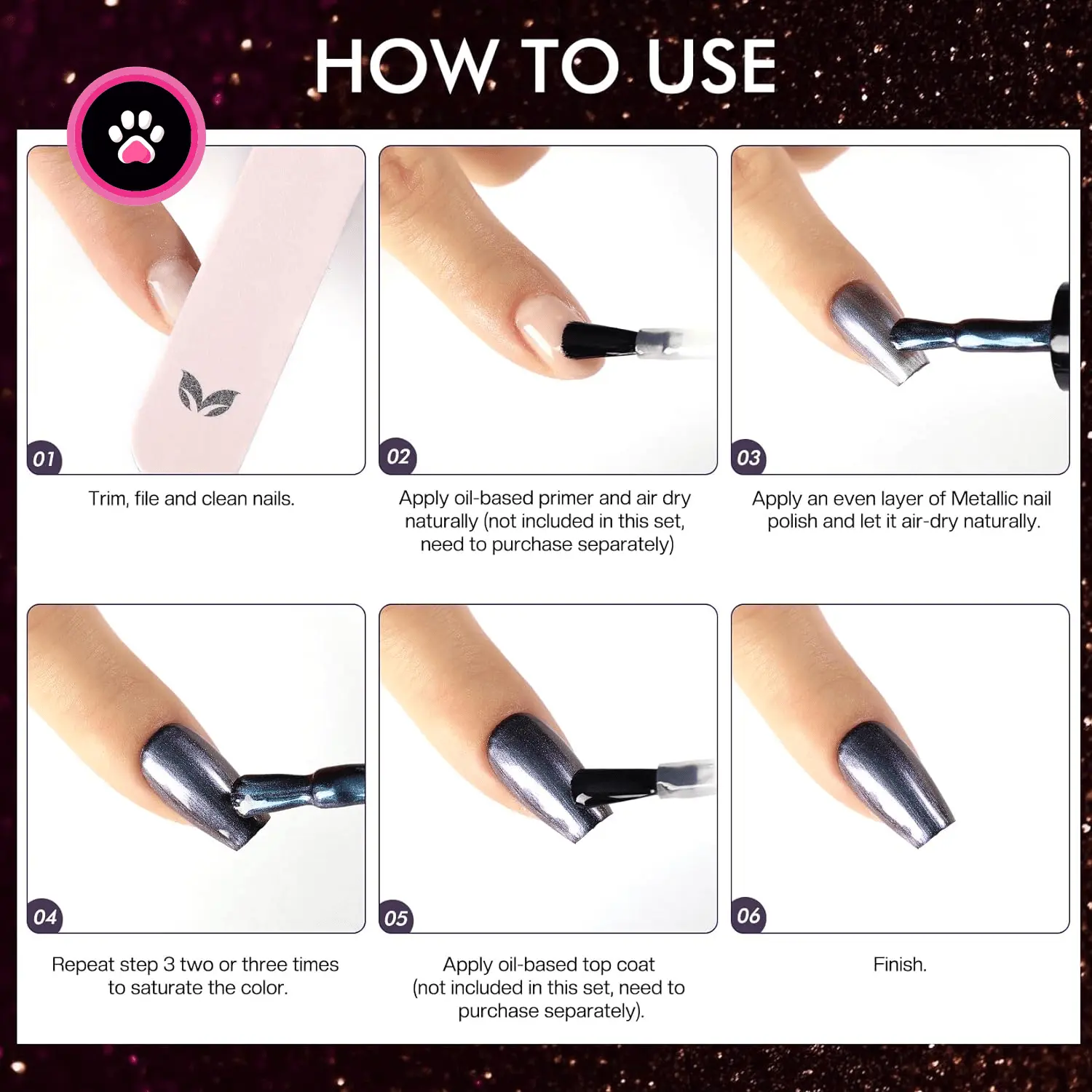 HOW TO USE

01
Trim, file and clean nails.

02
Apply oil-based primer and air dry naturally (not included in this set, need to purchase separately)

03
Apply an even layer of Metallic nail polish and let it air-dry naturally.

04
Repeat step 3 two or three times to saturate the color.

05
Apply oil-based top coat (not included in this set, need to purchase separately).

06
Finish.