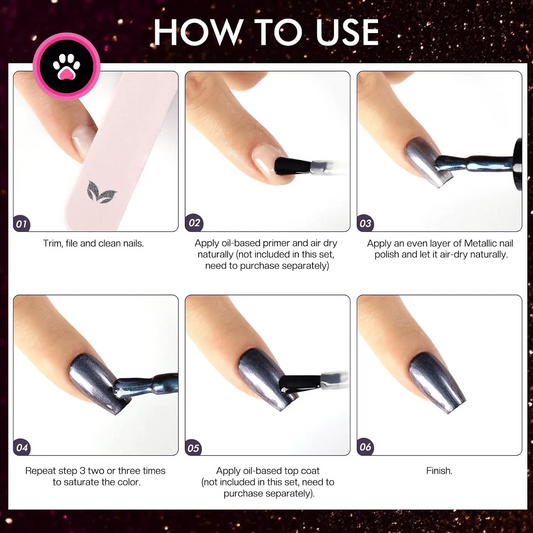 HOW TO USE

01

Trim, file and clean nails.

02

Apply oil-based primer and air dry naturally (not included in this set, need to purchase separately)

03

Apply an even layer of Metallic nail polish and let it air-dry naturally.

04

Repeat step 3 two or three times to saturate the color.

05

Apply oil-based top coat (not included in this set, need to purchase separately).

06

Finish.