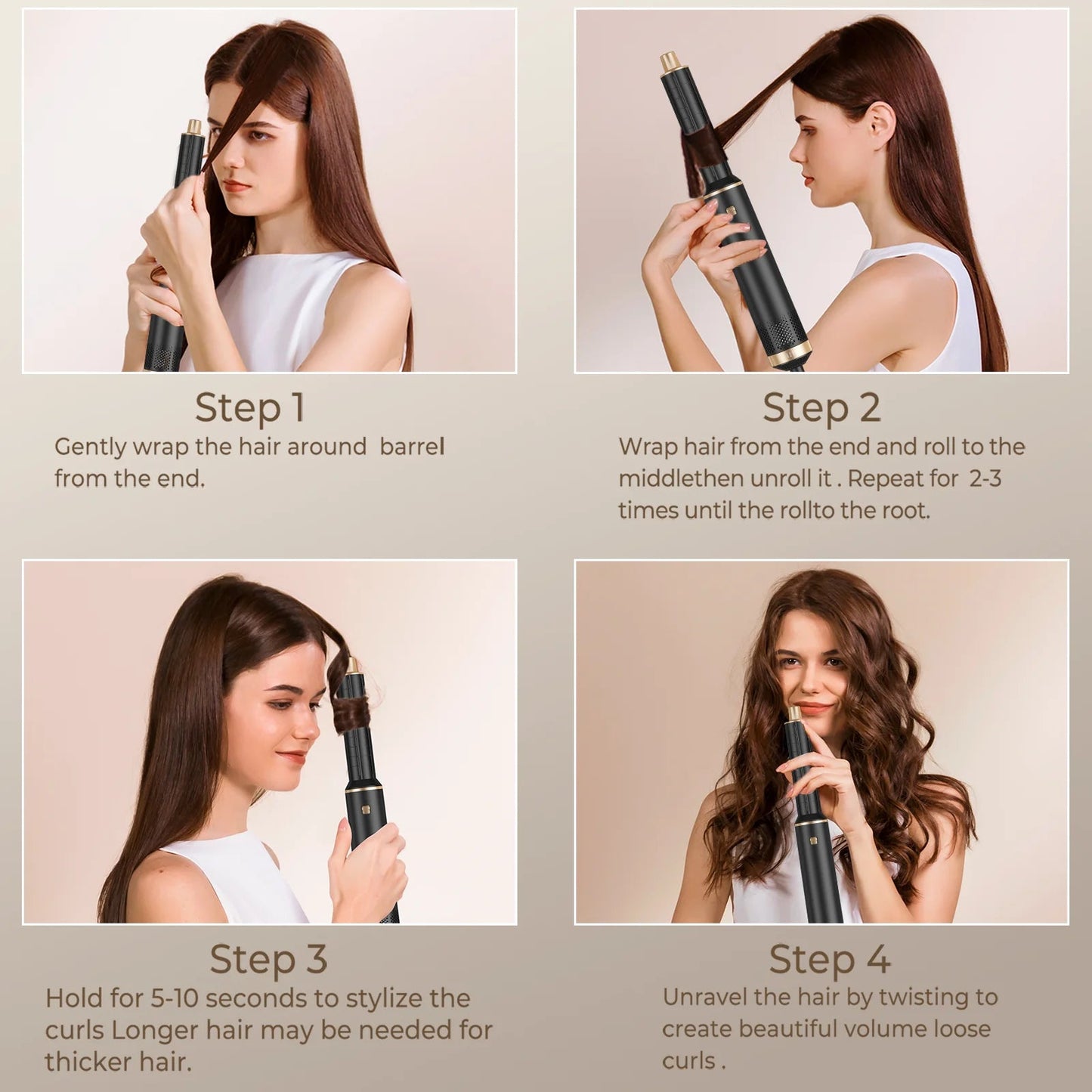 Step 1
Gently wrap the hair around barrel from the end.

Step 2
Wrap hair from the end and roll to the middlethen unroll it . Repeat for 2-3 times until the rollto the root.

Step 3
Hold for 5-10 seconds to stylize the curls Longer hair may be needed for thicker hair.

Step 4
Unravel the hair by twisting to create beautiful volume loose curls .