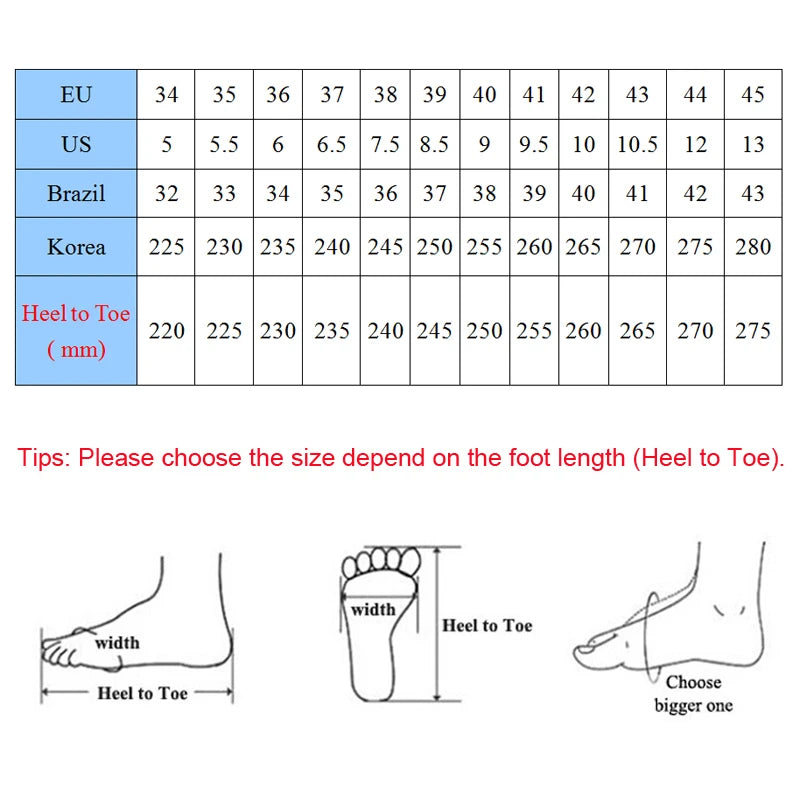 | EU | 34 | 35 | 36 | 37 | 38 | 39 | 40 | 41 | 42 | 43 | 44 | 45 |
|---|---|---|---|---|---|---|---|---|---|---|---|---|
| US | 5 | 5.5 | 6 | 6.5 | 7.5 | 8.5 | 9 | 9.5 | 10 | 10.5 | 12 | 13 |
| Brazil | 32 | 33 | 34 | 35 | 36 | 37 | 38 | 39 | 40 | 41 | 42 | 43 |
| Korea | 225 | 230 | 235 | 240 | 245 | 250 | 255 | 260 | 265 | 270 | 275 | 280 |
| Heel to Toe ( mm) | 220 | 225 | 230 | 235 | 240 | 245 | 250 | 255 | 260 | 265 | 270 | 275 |

Tips: Please choose the size depend on the foot length (Heel to Toe).

width
Heel to Toe

width
Heel to Toe

Choose bigger one