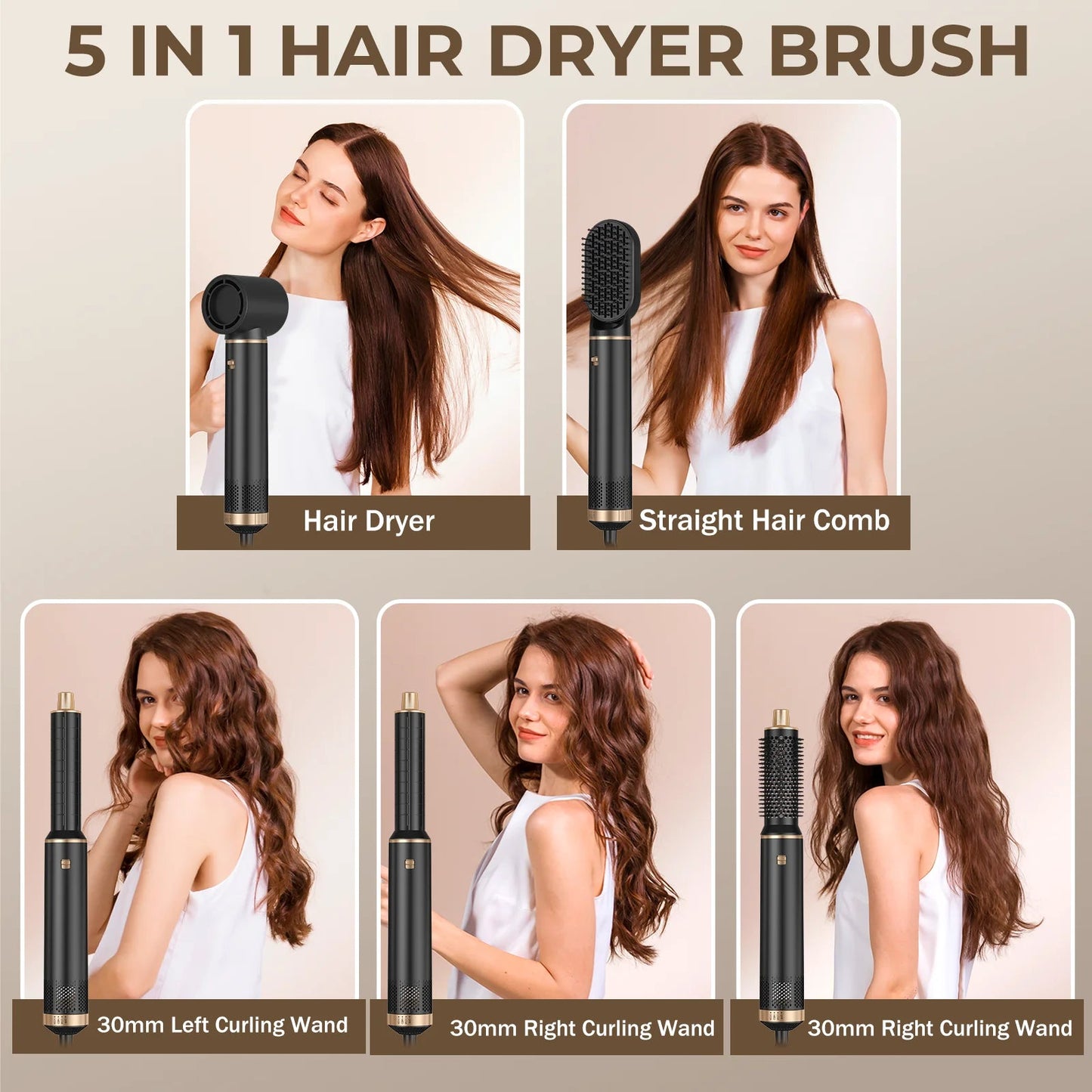 5 IN 1 HAIR DRYER BRUSH

Hair Dryer

Straight Hair Comb

30mm Left Curling Wand

30mm Right Curling Wand

30mm Right Curling Wand