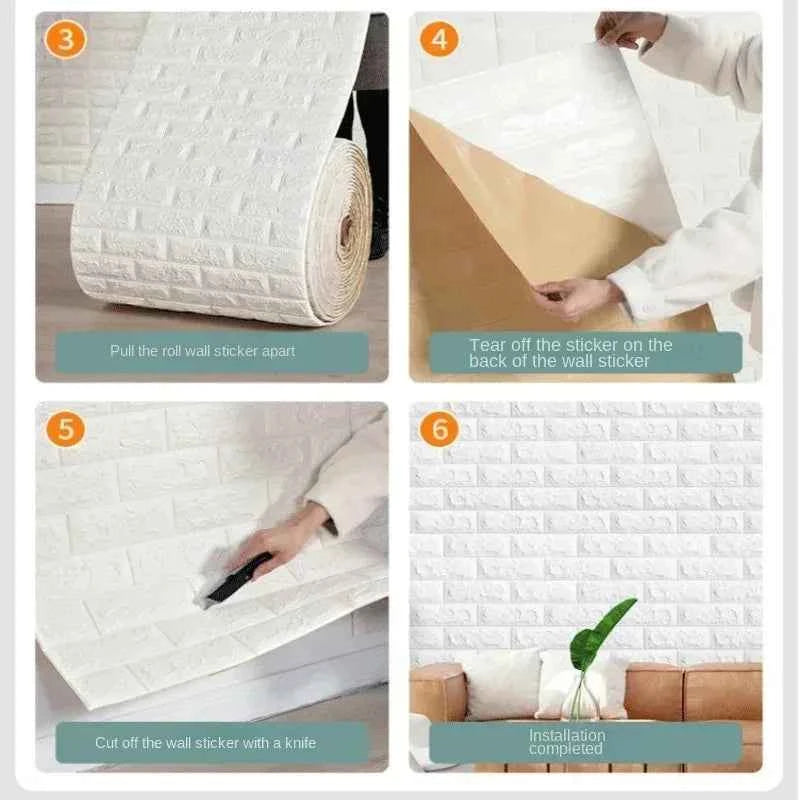 3

Pull the roll wall sticker apart

4

Tear off the sticker on the back of the wall sticker

5

Cut off the wall sticker with a knife

6

Installation completed