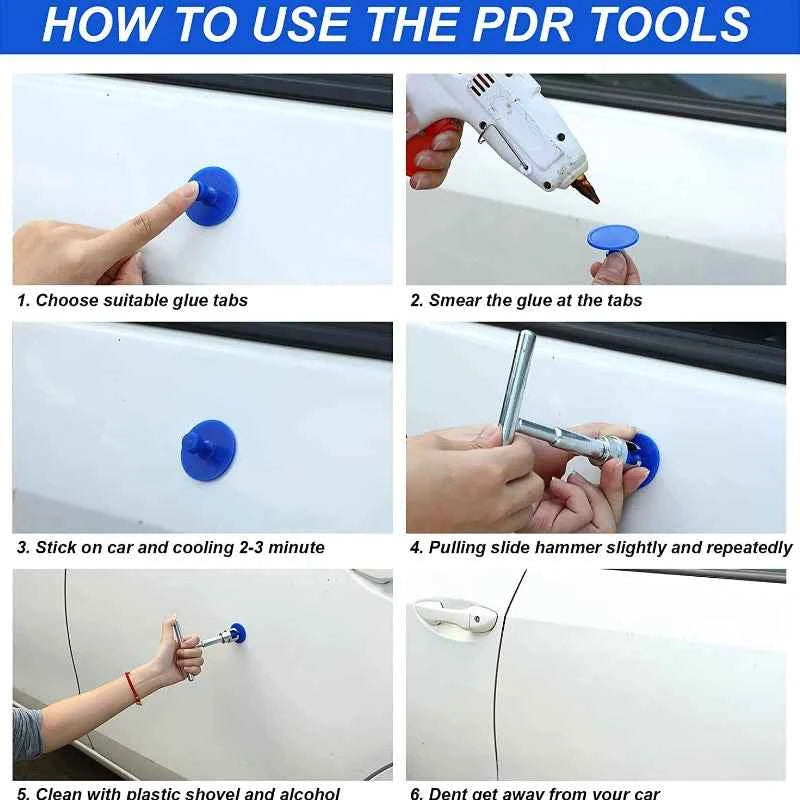 HOW TO USE THE PDR TOOLS

1. Choose suitable glue tabs

2. Smear the glue at the tabs

3. Stick on car and cooling 2-3 minute

4. Pulling slide hammer slightly and repeatedly

5. Clean with plastic shovel and alcohol

6. Dent get away from your car