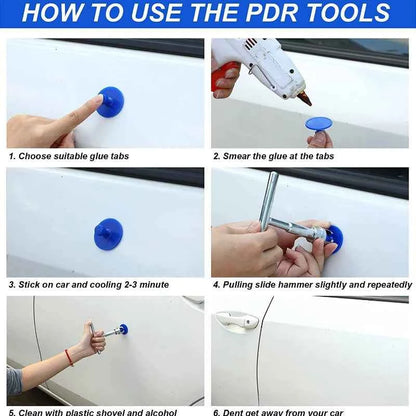 HOW TO USE THE PDR TOOLS

1. Choose suitable glue tabs

2. Smear the glue at the tabs

3. Stick on car and cooling 2-3 minute

4. Pulling slide hammer slightly and repeatedly

5. Clean with plastic shovel and alcohol

6. Dent get away from your car