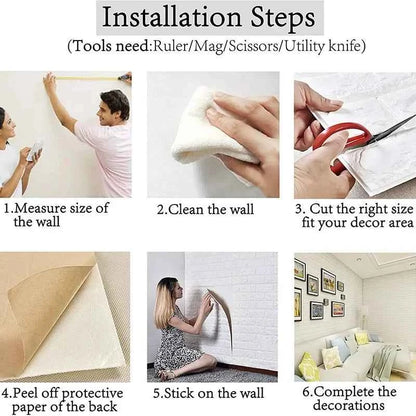 Installation Steps

(Tools need:Ruler/Mag/Scissors/Utility knife)

1.Measure size of the wall

2.Clean the wall

3. Cut the right size fit your decor area

4.Peel off protective paper of the back

5.Stick on the wall

6.Complete the decorations