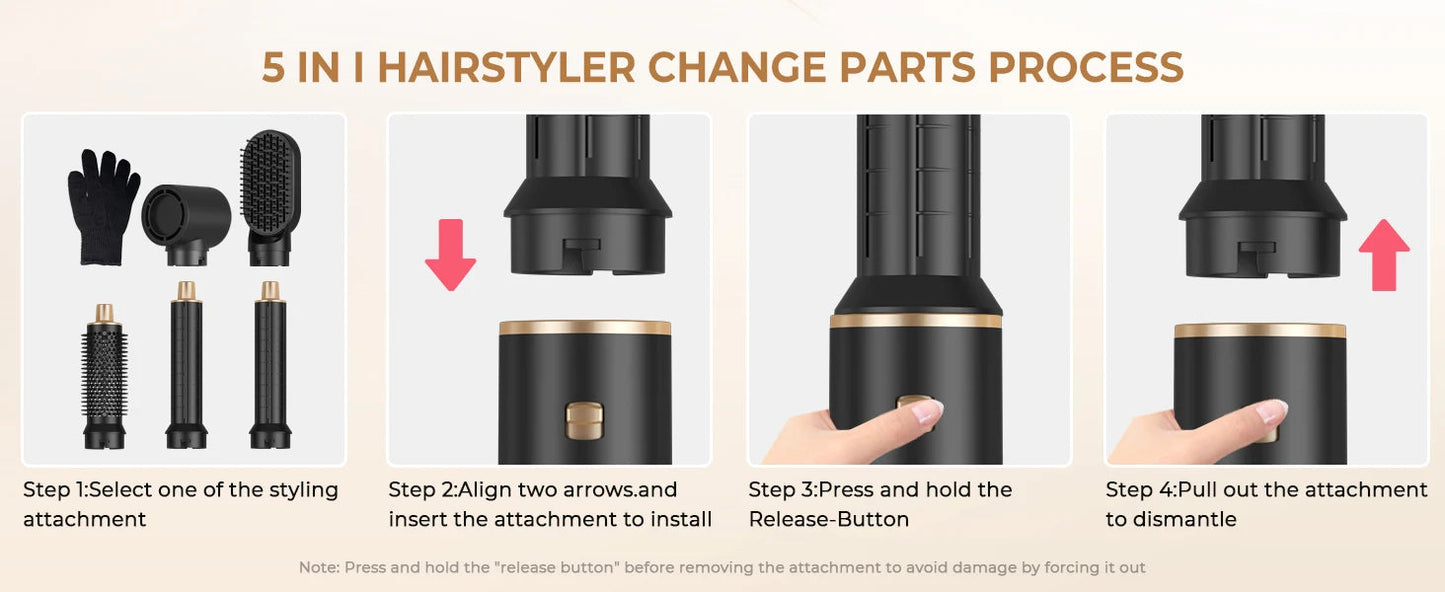 5 IN I HAIRSTYLER CHANGE PARTS PROCESS

Step 1:Select one of the styling attachment

Step 2:Align two arrows.and insert the attachment to install

Step 3:Press and hold the Release-Button

Step 4:Pull out the attachment to dismantle

Note: Press and hold the "release button" before removing the attachment to avoid damage by forcing it out