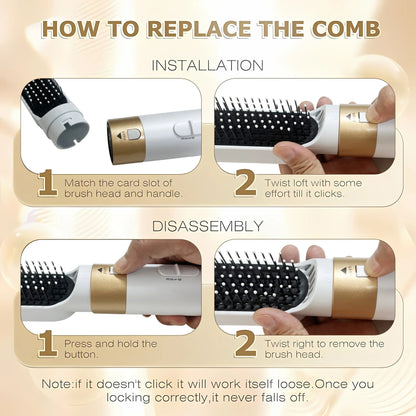 HOW TO REPLACE THE COMB

INSTALLATION

1 Match the card slot of brush head and handle.

2 Twist loft with some effort till it clicks.

DISASSEMBLY

1 Press and hold the button.

2 Twist right to remove the brush head.

Note:if it doesn't click it will work itself loose.Once you locking correctly,it never falls off.