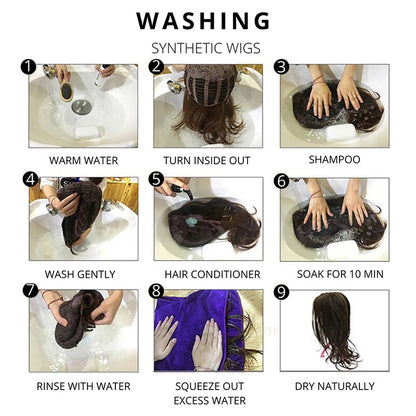 WASHING

SYNTHETIC WIGS

1
WARM WATER

2
TURN INSIDE OUT

3
SHAMPOO

4
WASH GENTLY

5
HAIR CONDITIONER

6
SOAK FOR 10 MIN

7
RINSE WITH WATER

8
SQUEEZE OUT EXCESS WATER

9
DRY NATURALLY