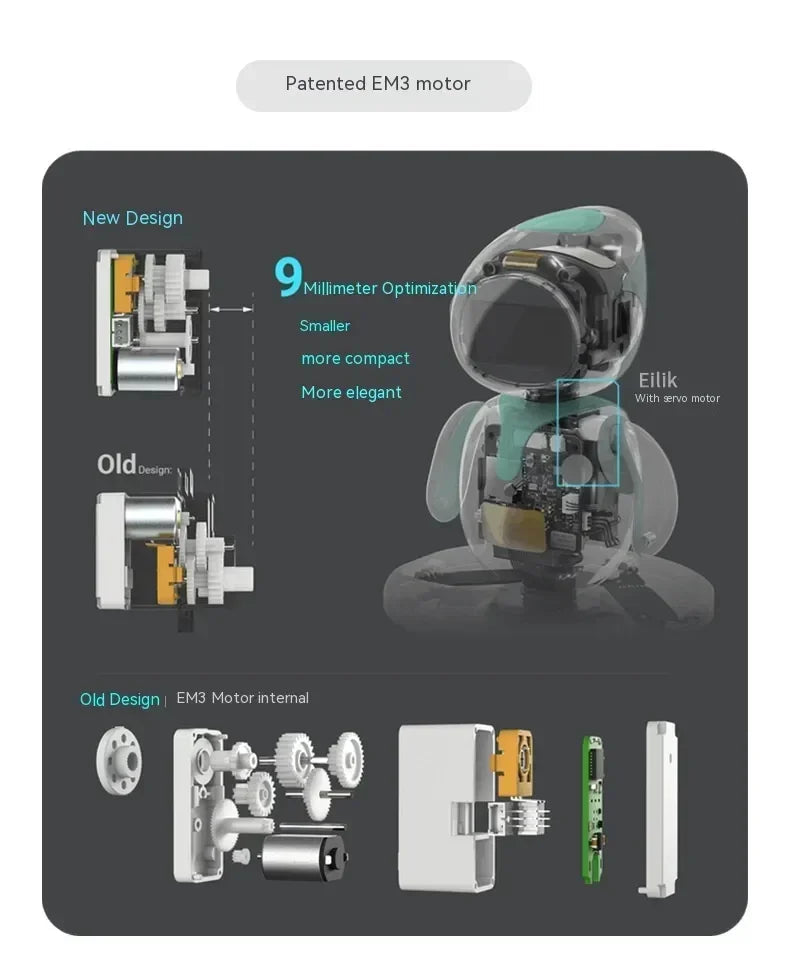 Patented EM3 motor

New Design

9 Millimeter Optimization

Smaller

more compact

More elegant

Eilik
With servo motor

Old Design:

Old Design | EM3 Motor internal