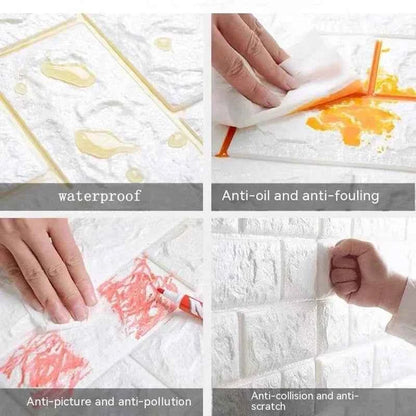 waterproof

Anti-oil and anti-fouling

Anti-picture and anti-pollution

Anti-collision and anti-scratch