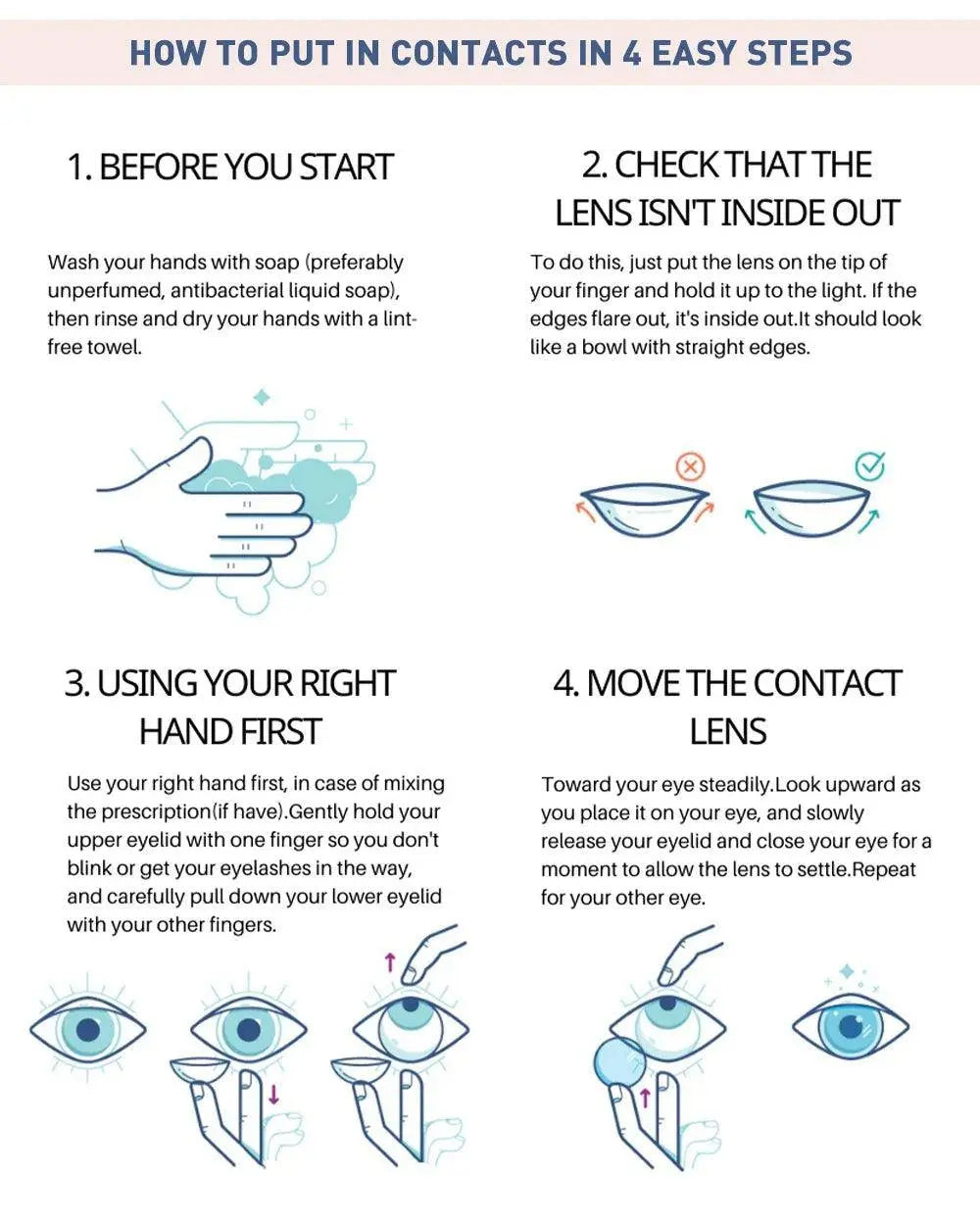 HOW TO PUT IN CONTACTS IN 4 EASY STEPS

1. BEFORE YOU START

Wash your hands with soap (preferably unperfumed, antibacterial liquid soap), then rinse and dry your hands with a lint-free towel.

2. CHECK THAT THE LENS ISN'T INSIDE OUT

To do this, just put the lens on the tip of your finger and hold it up to the light. If the edges flare out, it's inside out.It should look like a bowl with straight edges.

3. USING YOUR RIGHT HAND FIRST

Use your right hand first, in case of mixing the prescription(if have).Gently hold your upper eyelid with one finger so you don't blink or get your eyelashes in the way, and carefully pull down your lower eyelid with your other fingers.

4. MOVE THE CONTACT LENS

Toward your eye steadily.Look upward as you place it on your eye, and slowly release your eyelid and close your eye for a moment to allow the lens to settle.Repeat for your other eye.