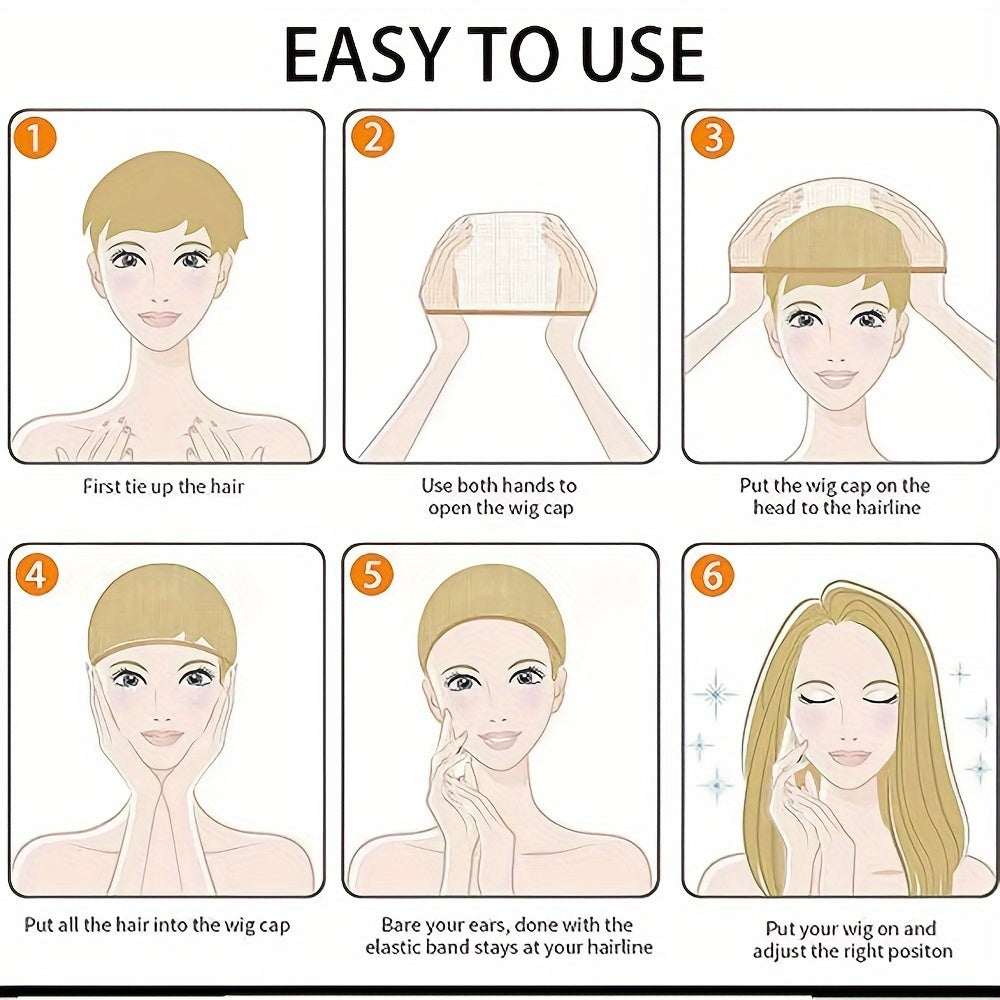 EASY TO USE

1
First tie up the hair

2
Use both hands to open the wig cap

3
Put the wig cap on the head to the hairline

4
Put all the hair into the wig cap

5
Bare your ears, done with the elastic band stays at your hairline

6
Put your wig on and adjust the right positon