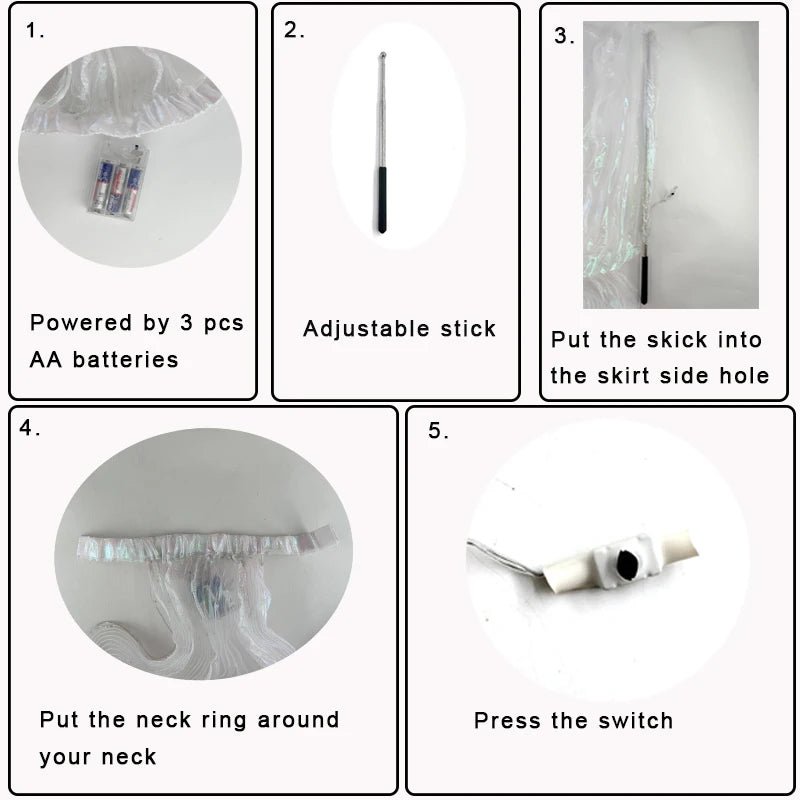 1.

Powered by 3 pcs AA batteries

2.

Adjustable stick

3.

Put the skick into the skirt side hole

4.

Put the neck ring around your neck

5.

Press the switch